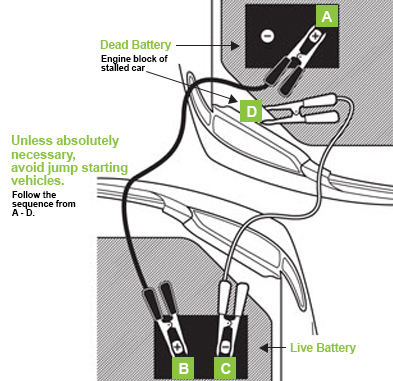 A

Dead Battery

Engine block of stalled car

D

Unless absolutely necessary, avoid jump starting vehicles.

Follow the sequence from A - D.

B

C

Live Battery