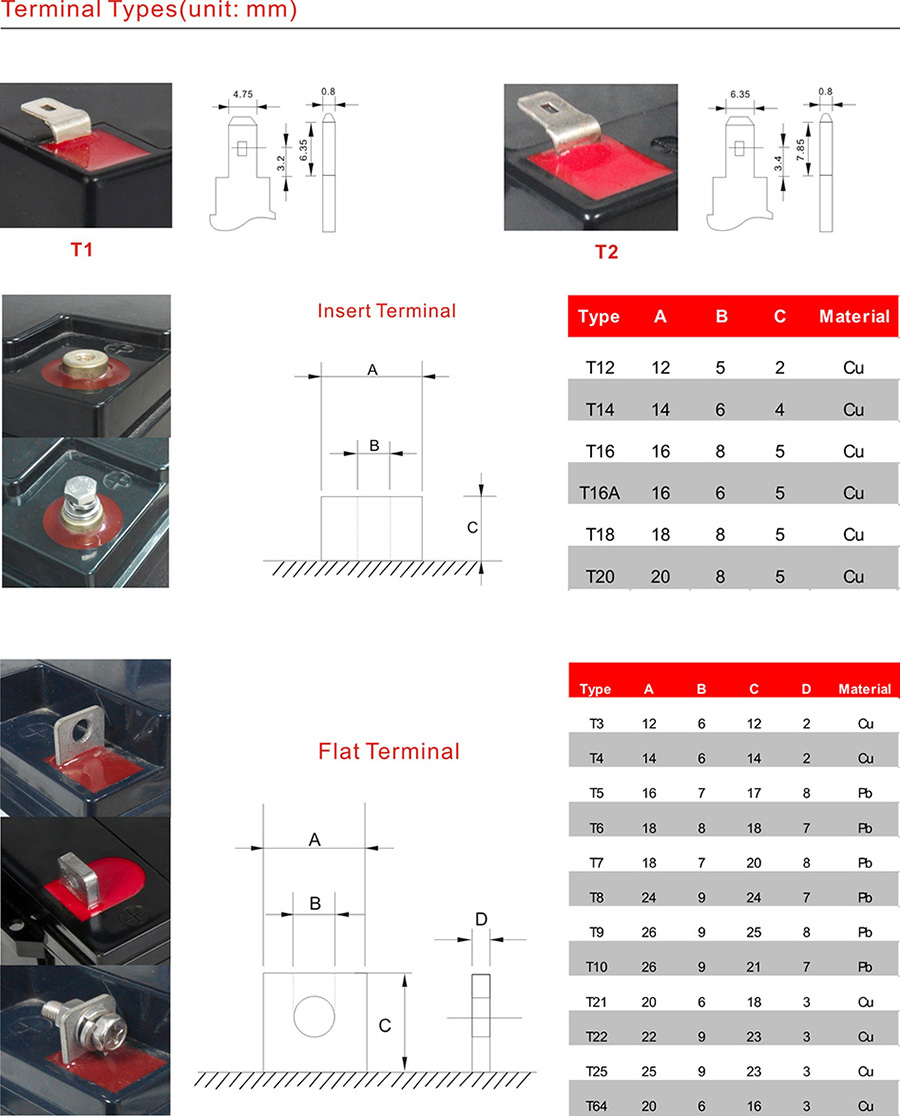 Terminal Types(unit: mm)

4.75
0.8
3.2
6.35

T1

6.35
0.8
3.4
7.85

T2

Insert Terminal

A
B
C

| Type | A | B | C | Material |
|---|---|---|---|---|
| T12 | 12 | 5 | 2 | Cu |
| T14 | 14 | 6 | 4 | Cu |
| T16 | 16 | 8 | 5 | Cu |
| T16A | 16 | 6 | 5 | Cu |
| T18 | 18 | 8 | 5 | Cu |
| T20 | 20 | 8 | 5 | Cu |

Flat Terminal

A
B
C
D

| Type | A | B | C | D | Material |
|---|---|---|---|---|---|
| T3 | 12 | 6 | 12 | 2 | Cu |
| T4 | 14 | 6 | 14 | 2 | Cu |
| T5 | 16 | 7 | 17 | 8 | Pb |
| T6 | 18 | 8 | 18 | 7 | Pb |
| T7 | 18 | 7 | 20 | 8 | Pb |
| T8 | 24 | 9 | 24 | 7 | Pb |
| T9 | 26 | 9 | 25 | 8 | Pb |
| T10 | 26 | 9 | 21 | 7 | Pb |
| T21 | 20 | 6 | 18 | 3 | Cu |
| T22 | 22 | 9 | 23 | 3 | Cu |
| T25 | 25 | 9 | 23 | 3 | Cu |
| T64 | 20 | 6 | 16 | 3 | Cu |